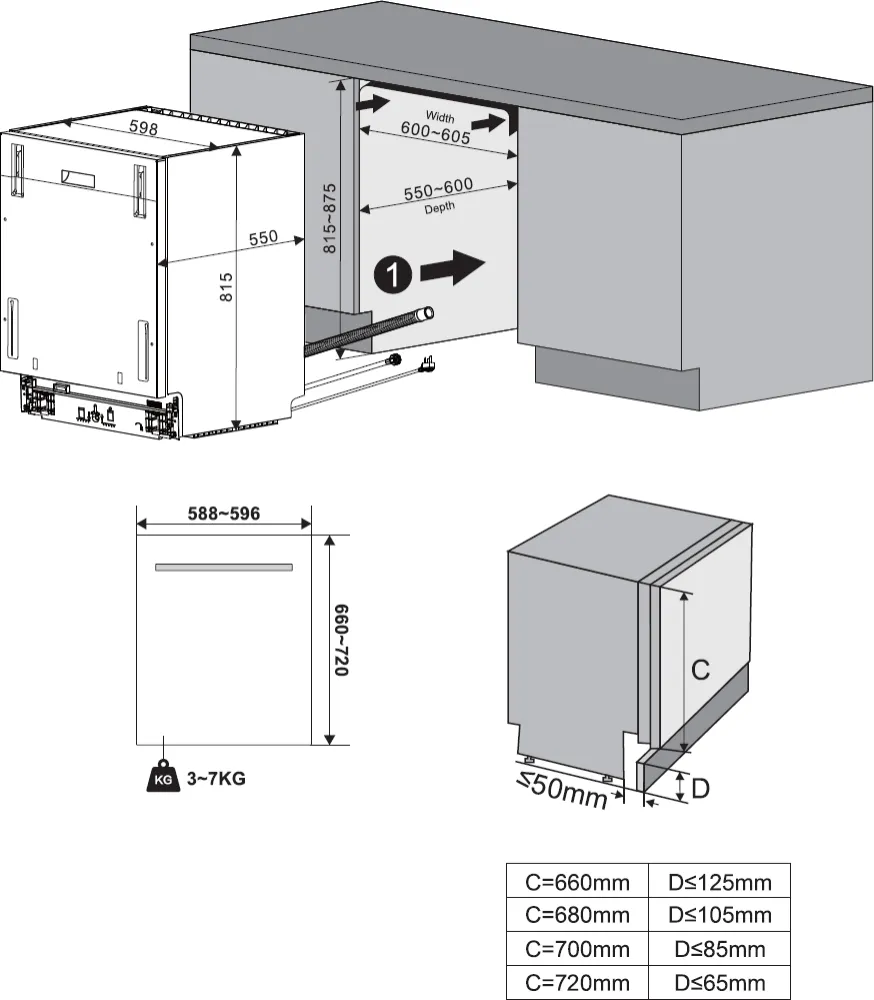 598

550

815

815~875

Width
600~605

550~600
Depth

1

588~596

660~720

KG 3~7KG

C

≤50mm

D

| C=660mm | D≤125mm |
|---|---|
| C=680mm | D≤105mm |
| C=700mm | D≤85mm |
| C=720mm | D≤65mm |