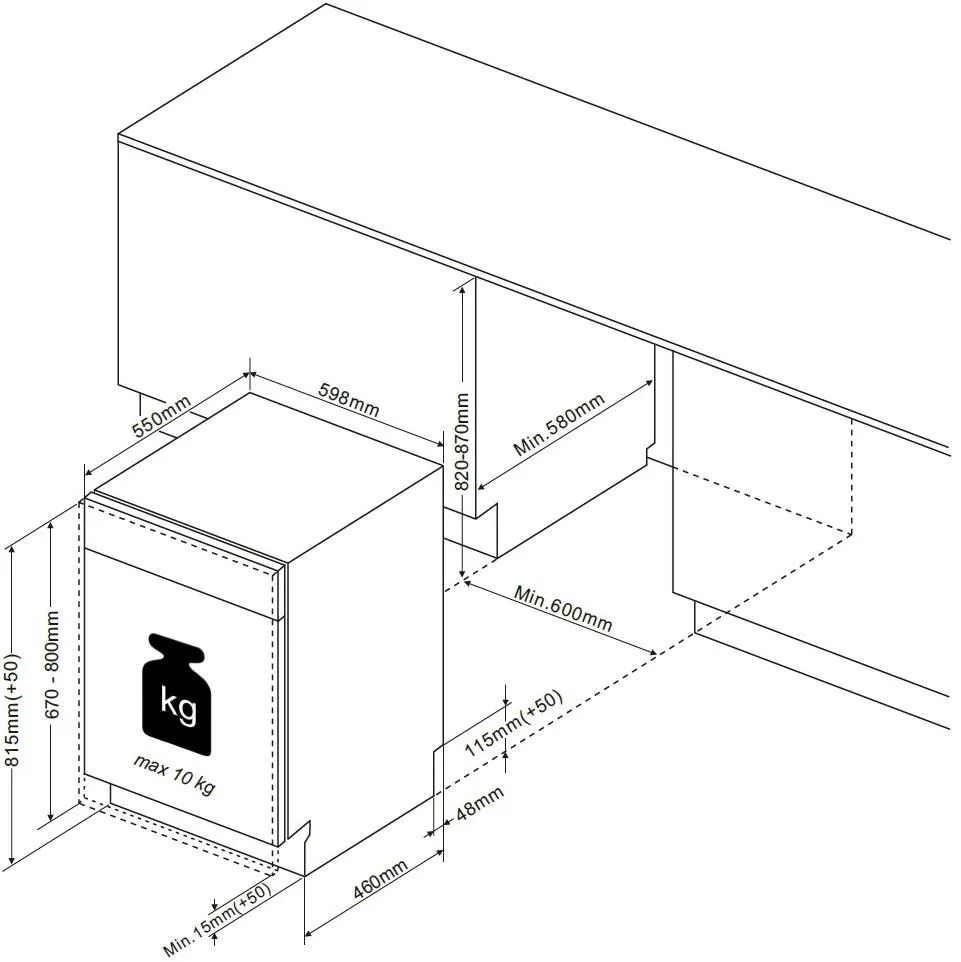 550mm
598mm
820-870mm
Min.580mm
Min.600mm
815mm(+50)
670 - 800mm
kg
max 10 kg
115mm(+50)
48mm
460mm
Min.15mm(+50)