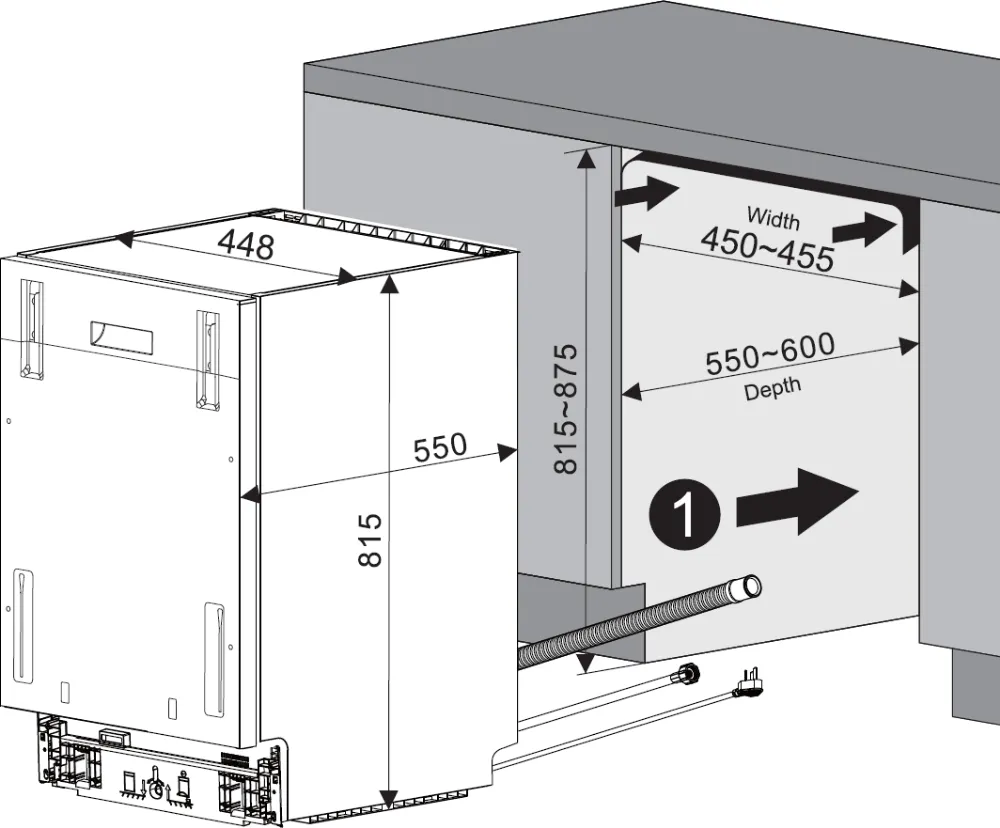 448

550

815

815~875

Width
450~455

550~600
Depth

1