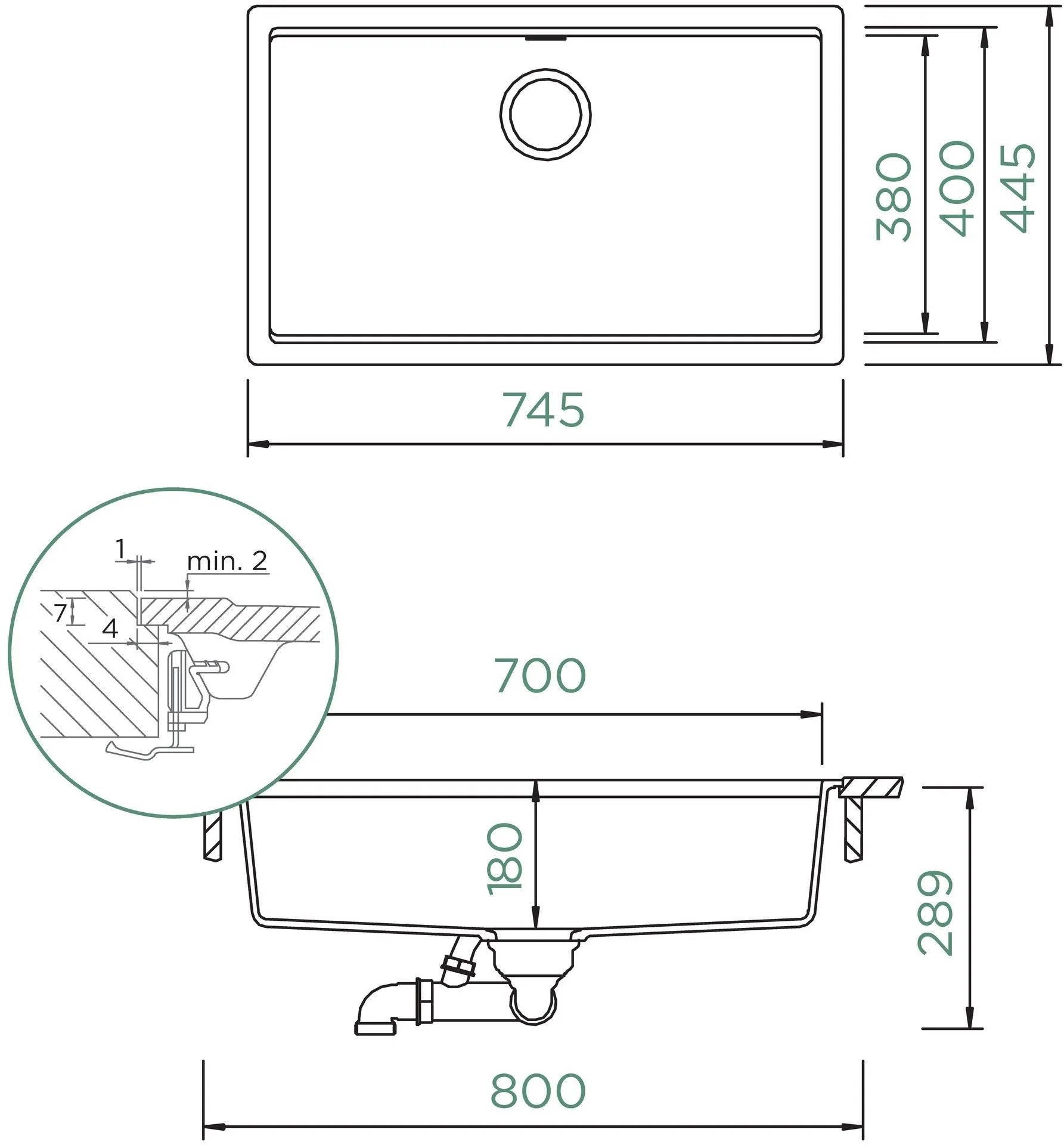 380
400
445
745
1
min. 2
7
4
700
180
289
800