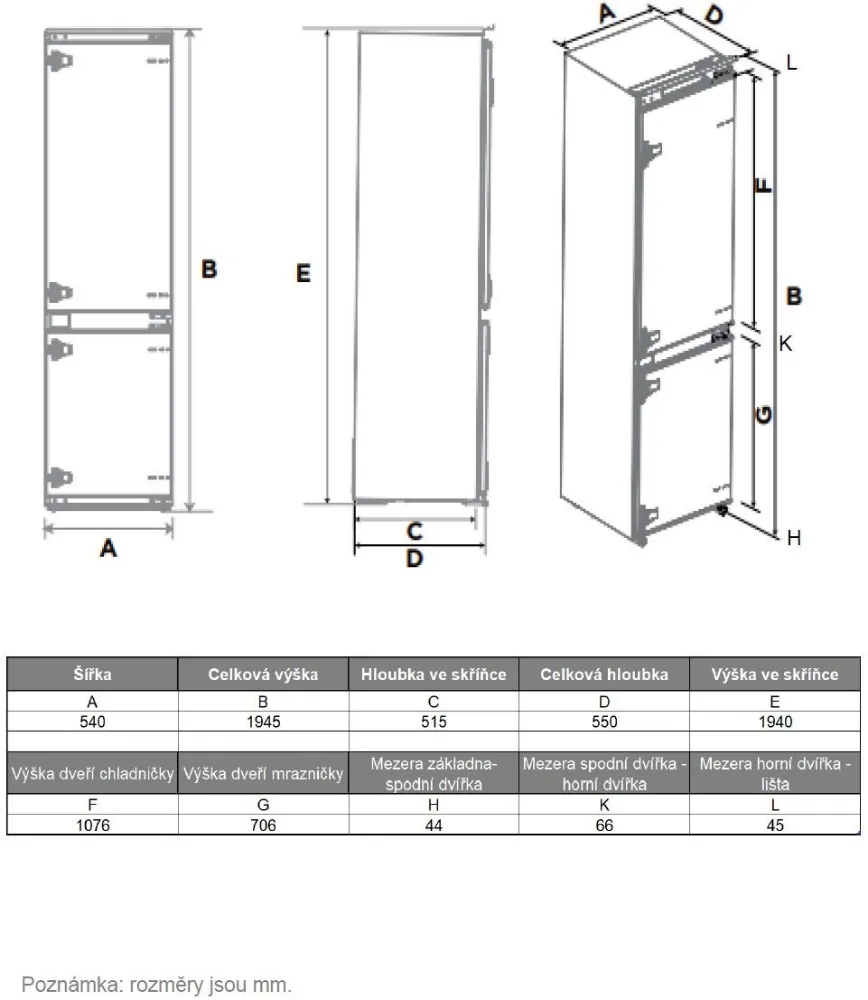 B

A

E

C

D

A D

L

F

B

K

G

H

| Šířka | Celková výška | Hloubka ve skříňce | Celková hloubka | Výška ve skříňce |
|---|---|---|---|---|
| A | B | C | D | E |
| 540 | 1945 | 515 | 550 | 1940 |
| | | | | |
| Výška dveří chladničky | Výška dveří mrazničky | Mezera základna-spodní dvířka | Mezera spodní dvířka - horní dvířka | Mezera horní dvířka - lišta |
| F | G | H | K | L |
| 1076 | 706 | 44 | 66 | 45 |

Poznámka: rozměry jsou mm.