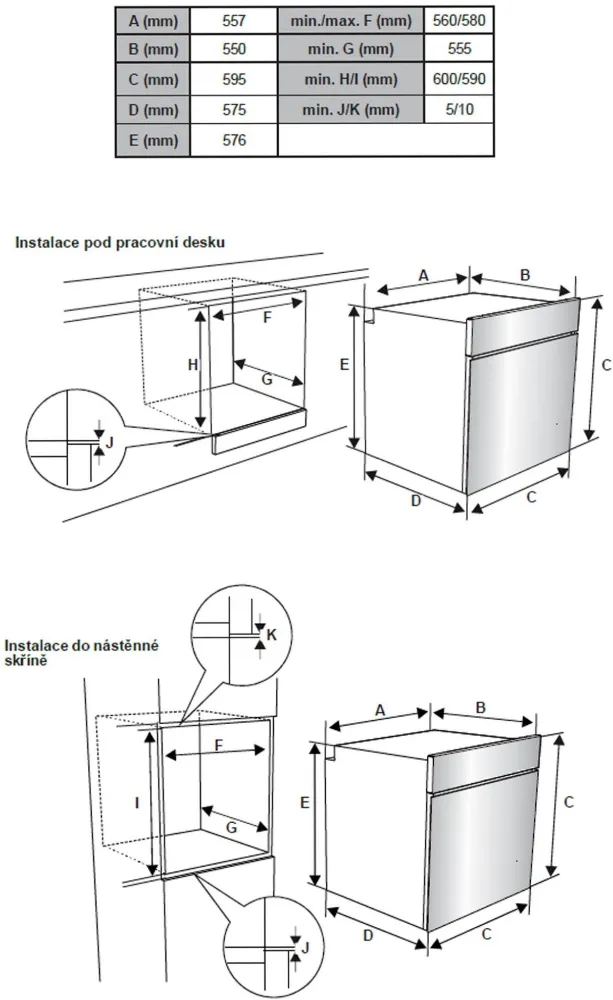 | A (mm) | 557 | min./max. F (mm) | 560/580 |
|---|---|---|---|
| B (mm) | 550 | min. G (mm) | 555 |
| C (mm) | 595 | min. H/I (mm) | 600/590 |
| D (mm) | 575 | min. J/K (mm) | 5/10 |
| E (mm) | 576 | | |

Instalace pod pracovní desku

F
H
G
J
A
B
E
C
D
C

Instalace do nástěnné skříně

K
F
I
G
J
A
B
E
C
D
C