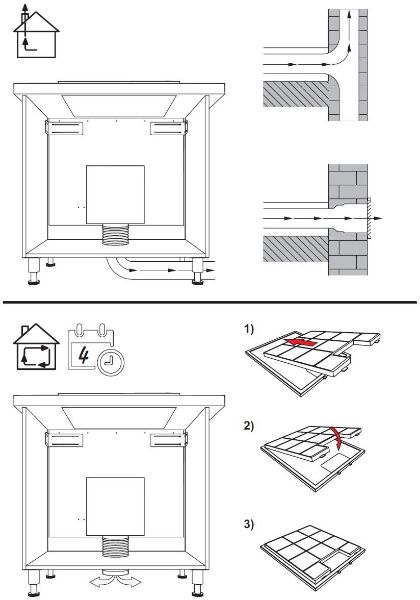 4

1)

2)

3)