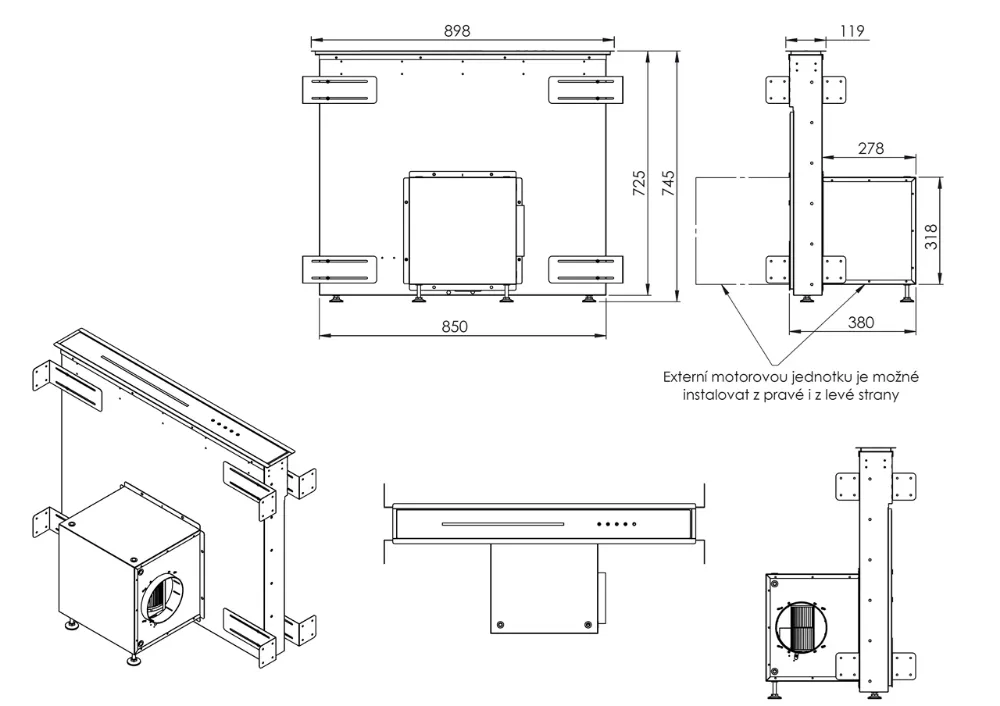 898

725

745

850

119

278

318

380

Externí motorovou jednotku je možné instalovat z pravé i z levé strany